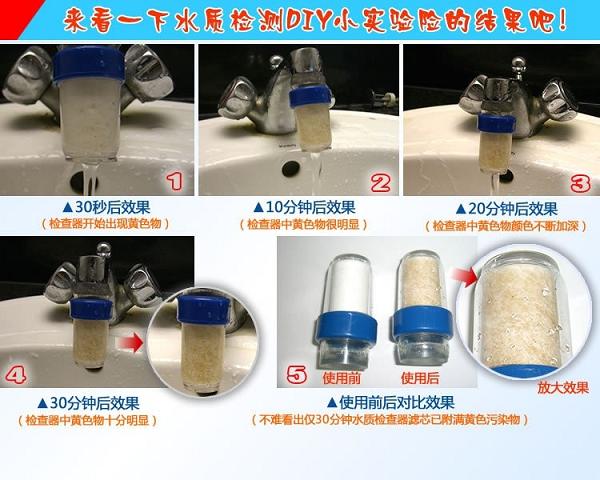 来看一下水质检测DIY小实验险的结果吧！

1

▲30秒后效果
（检查器开始出现黄色物）

2

▲10分钟后效果
（检查器中黄色物很明显）

3

▲20分钟后效果
（检查器中黄色物颜色不断加深）

4

▲30分钟后效果
（检查器中黄色物十分明显）

5

使用前

使用后

放大效果

▲使用前后对比效果
（不难看出仅30分钟水质检查器滤芯已附满黄色污染物）